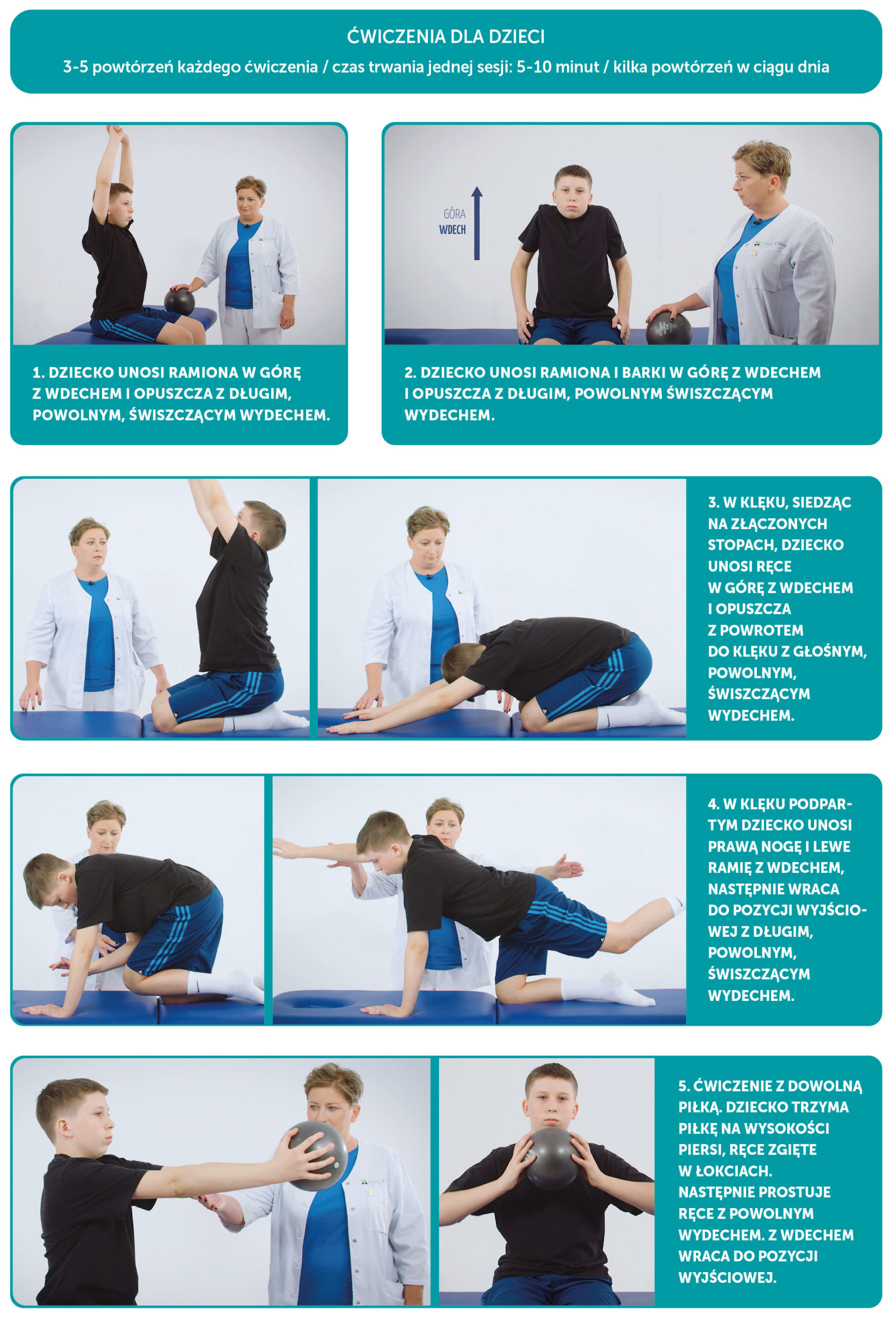 ĆWICZENIA DLA DZIECI

3-5 powtórzeń każdego ćwiczenia / czas trwania jednej sesji: 5-10 minut / kilka powtórzeń w ciągu dnia

1. DZIECKO UNOSI RAMIONA W GÓRĘ Z WDECHEM I OPUSZCZA Z DŁUGIM, POWOLNYM, ŚWISZCZĄCYM WYDECHEM.

GÓRA
WDECH

2. DZIECKO UNOSI RAMIONA I BARKI W GÓRĘ Z WDECHEM I OPUSZCZA Z DŁUGIM, POWOLNYM ŚWISZCZĄCYM WYDECHEM.

3. W KLĘKU, SIEDZĄC NA ZŁĄCZONYCH STOPACH, DZIECKO UNOSI RĘCE W GÓRĘ Z WDECHEM I OPUSZCZA Z POWROTEM DO KLĘKU Z GŁOŚNYM, POWOLNYM, ŚWISZCZĄCYM WYDECHEM.

4. W KLĘKU PODPARTYM DZIECKO UNOSI PRAWĄ NOGĘ I LEWE RAMIĘ Z WDECHEM, NASTĘPNIE WRACA DO POZYCJI WYJŚCIOWEJ Z DŁUGIM, POWOLNYM, ŚWISZCZĄCYM WYDECHEM.

5. ĆWICZENIE Z DOWOLNĄ PIŁKĄ. DZIECKO TRZYMA PIŁKĘ NA WYSOKOŚCI PIERSI, RĘCE ZGIĘTE W ŁOKCIACH. NASTĘPNIE PROSTUJE RĘCE Z POWOLNYM WYDECHEM. Z WDECHEM WRACA DO POZYCJI WYJŚCIOWEJ.